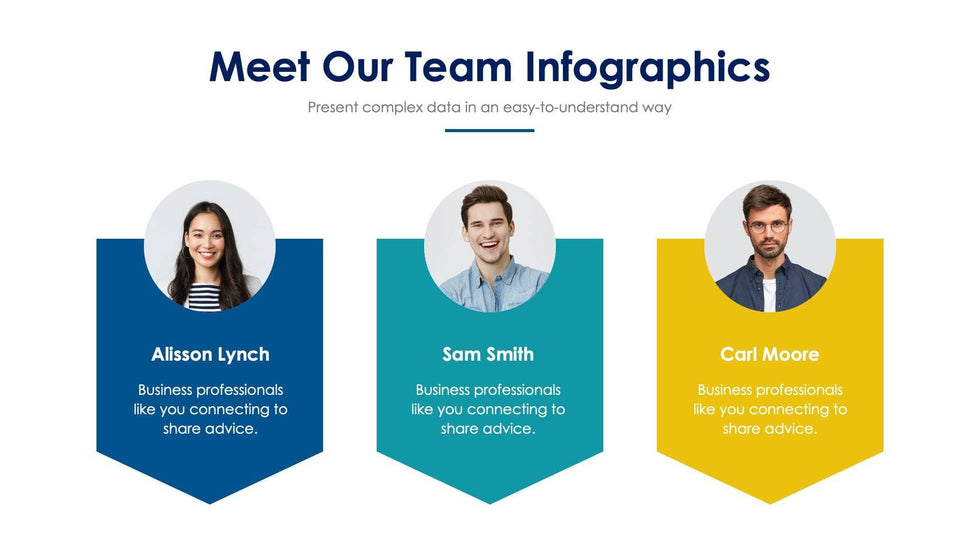 Meet Our Team Infographics

Present complex data in an easy-to-understand way

Alisson Lynch

Business professionals like you connecting to share advice.

Sam Smith

Business professionals like you connecting to share advice.

Carl Moore

Business professionals like you connecting to share advice.