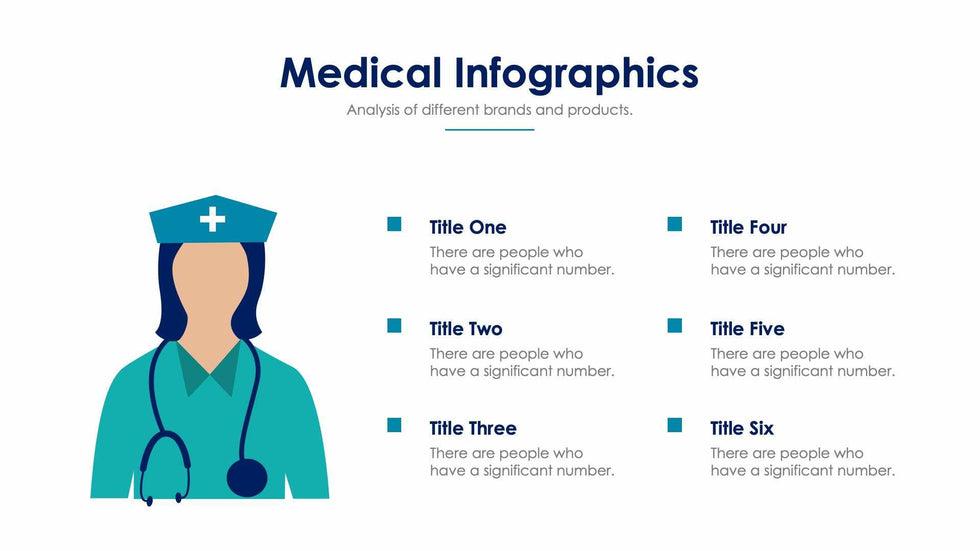 Medical Infographics

Analysis of different brands and products.

Title One

There are people who have a significant number.

Title Two

There are people who have a significant number.

Title Three

There are people who have a significant number.

Title Four

There are people who have a significant number.

Title Five

There are people who have a significant number.

Title Six

There are people who have a significant number.