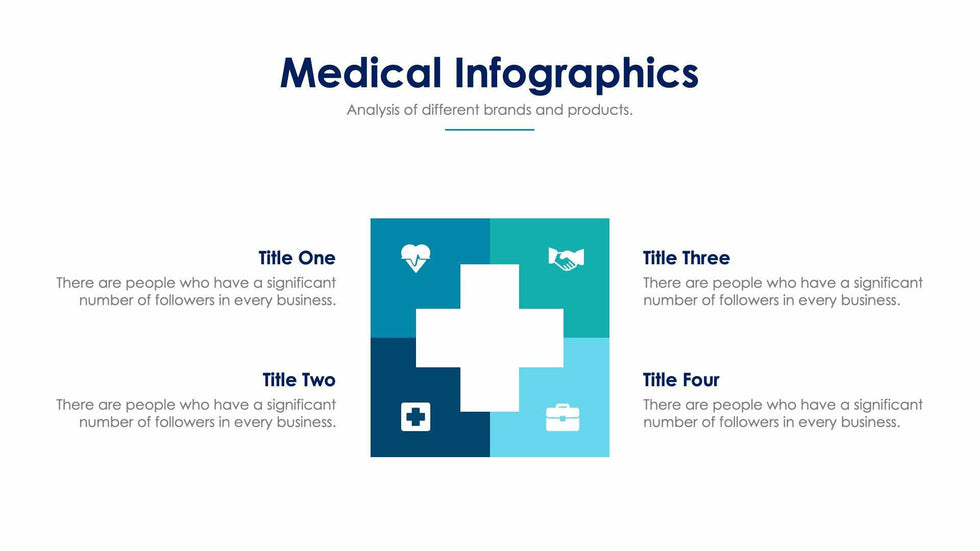 Medical Infographics

Analysis of different brands and products.

Title One

There are people who have a significant number of followers in every business.

Title Two

There are people who have a significant number of followers in every business.

Title Three

There are people who have a significant number of followers in every business.

Title Four

There are people who have a significant number of followers in every business.