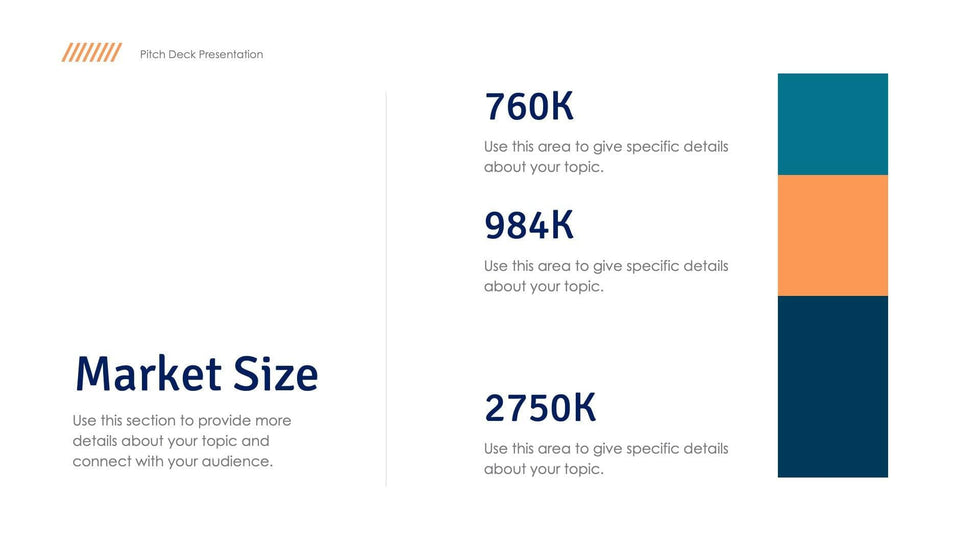 Pitch Deck Presentation

Market Size

Use this section to provide more details about your topic and connect with your audience.

760K

Use this area to give specific details about your topic.

984K

Use this area to give specific details about your topic.

2750K

Use this area to give specific details about your topic.