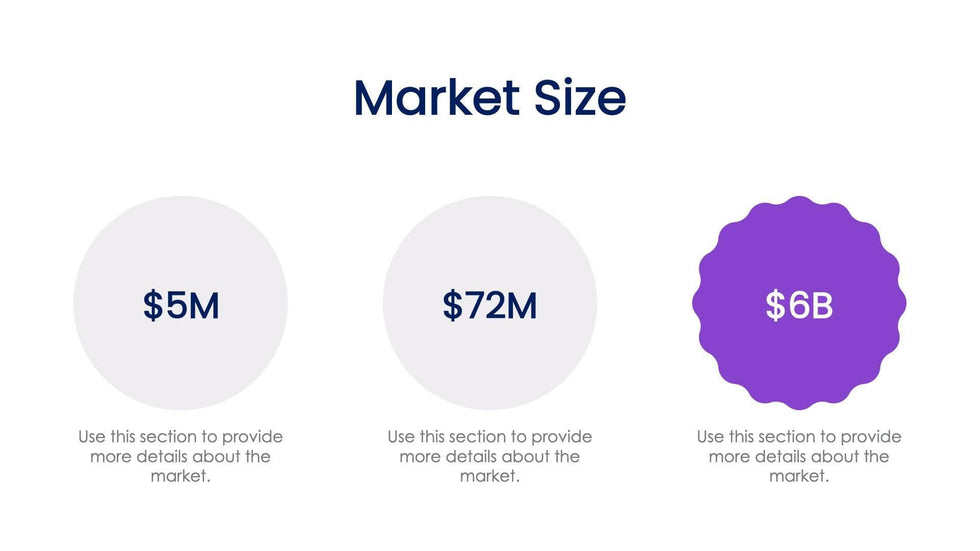 Market Size

\$5M

Use this section to provide more details about the market.

\$72M

Use this section to provide more details about the market.

\$6B

Use this section to provide more details about the market.