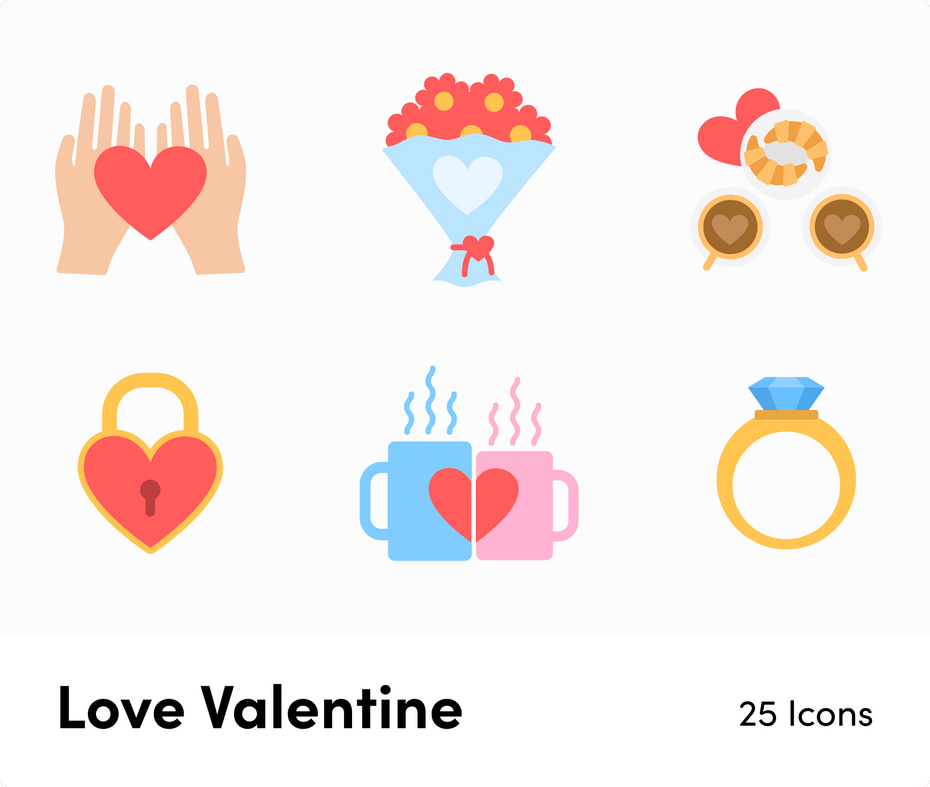 Love Valentine

25 Icons