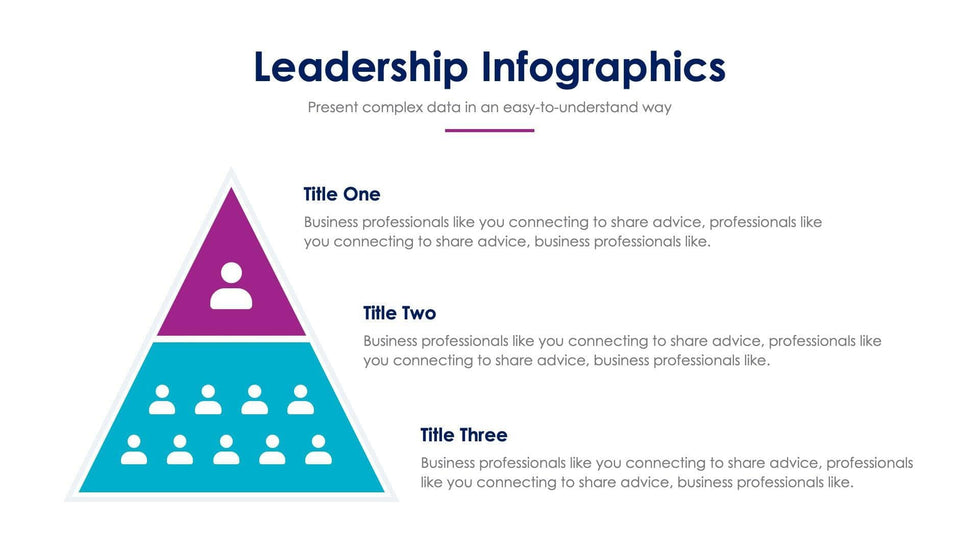 Leadership Infographics
Present complex data in an easy-to-understand way

Title One
Business professionals like you connecting to share advice, professionals like you connecting to share advice, business professionals like.

Title Two
Business professionals like you connecting to share advice, professionals like you connecting to share advice, business professionals like.

Title Three
Business professionals like you connecting to share advice, professionals like you connecting to share advice, business professionals like.