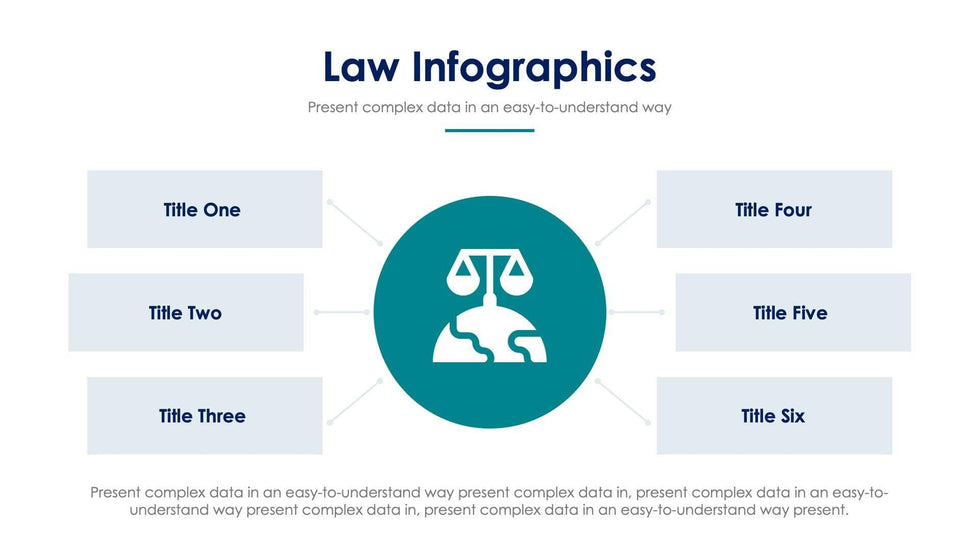 Law Infographics

Present complex data in an easy-to-understand way

Title One

Title Two

Title Three

Title Four

Title Five

Title Six

Present complex data in an easy-to-understand way present complex data in, present complex data in an easy-to-understand way present complex data in, present complex data in an easy-to-understand way present.