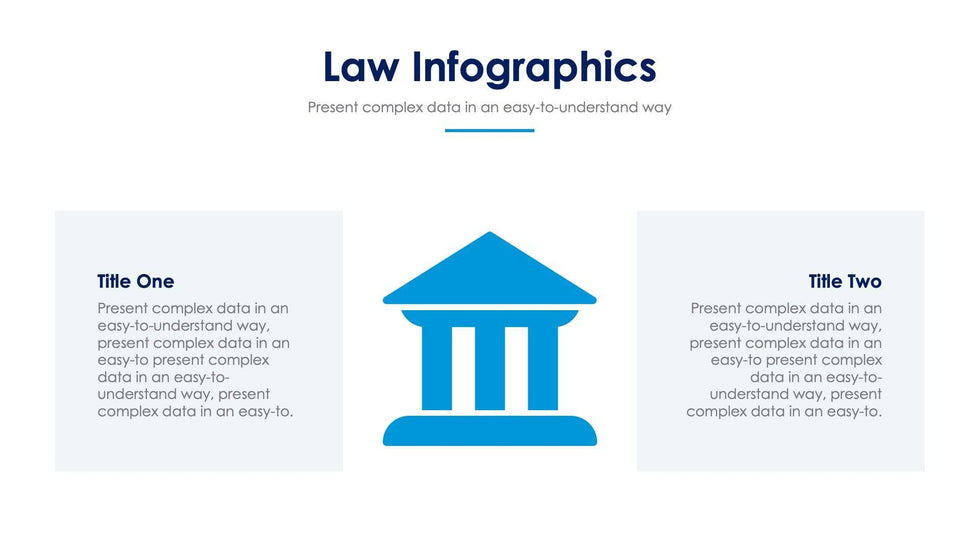 Law Infographics

Present complex data in an easy-to-understand way

Title One

Present complex data in an easy-to-understand way, present complex data in an easy-to present complex data in an easy-to-understand way, present complex data in an easy-to.

Title Two

Present complex data in an easy-to-understand way, present complex data in an easy-to present complex data in an easy-to-understand way, present complex data in an easy-to.