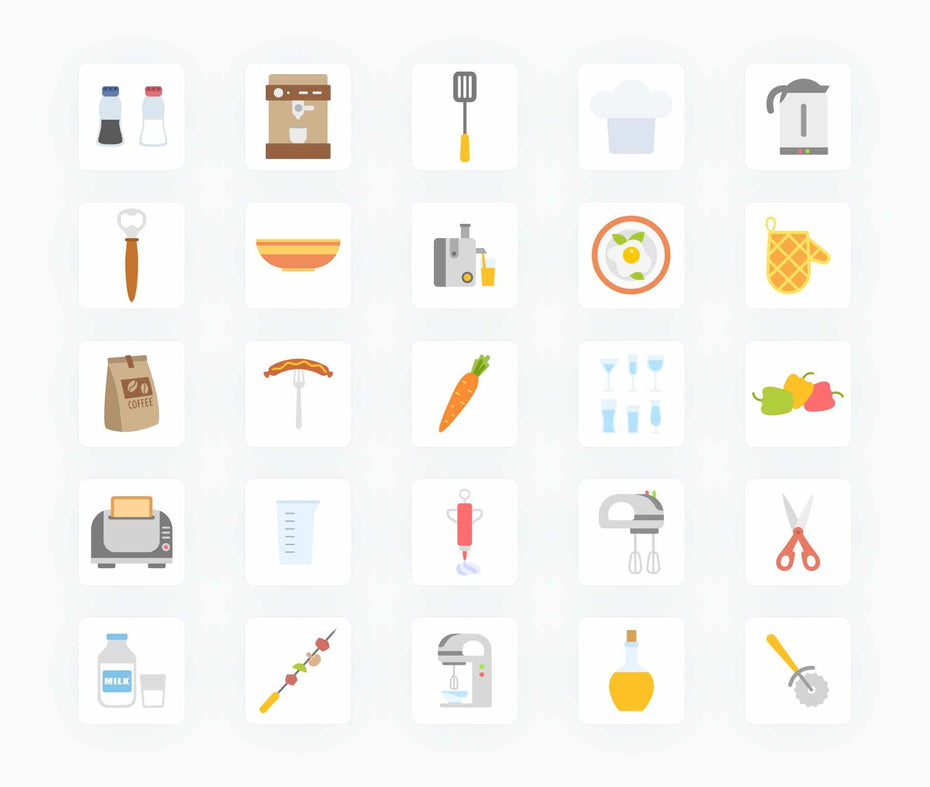 COFFEE

MILK