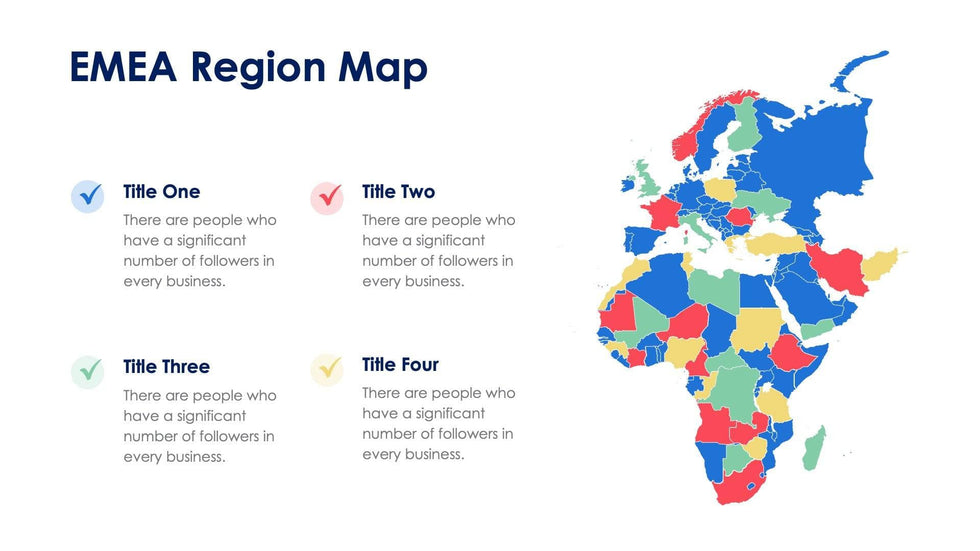 EMEA Region Map

Title One
There are people who have a significant number of followers in every business.

Title Two
There are people who have a significant number of followers in every business.

Title Three
There are people who have a significant number of followers in every business.

Title Four
There are people who have a significant number of followers in every business.