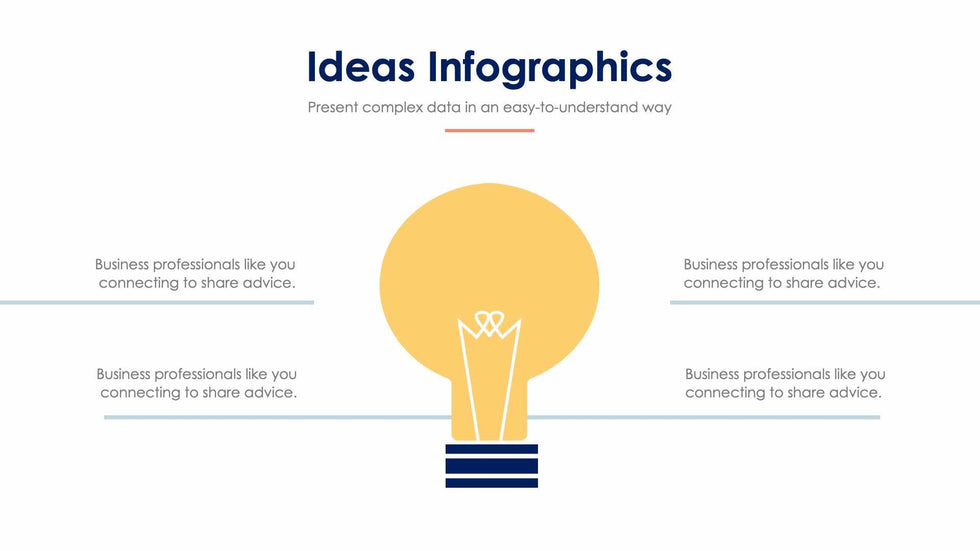 Ideas Infographics

Present complex data in an easy-to-understand way

Business professionals like you connecting to share advice.

Business professionals like you connecting to share advice.

Business professionals like you connecting to share advice.

Business professionals like you connecting to share advice.