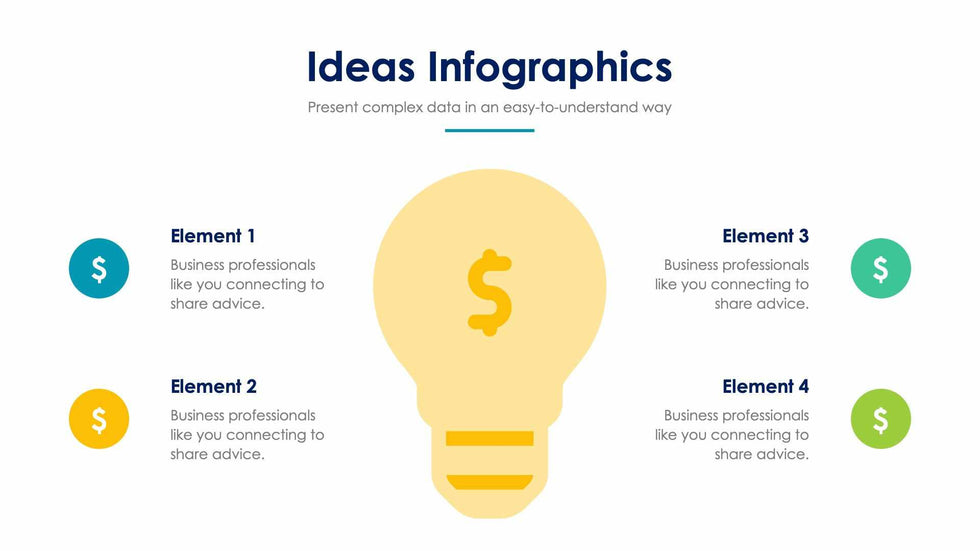 Ideas Infographics

Present complex data in an easy-to-understand way

$

Element 1

Business professionals like you connecting to share advice.

$

Element 2

Business professionals like you connecting to share advice.

$

Element 3

Business professionals like you connecting to share advice.

$

Element 4

Business professionals like you connecting to share advice.

$