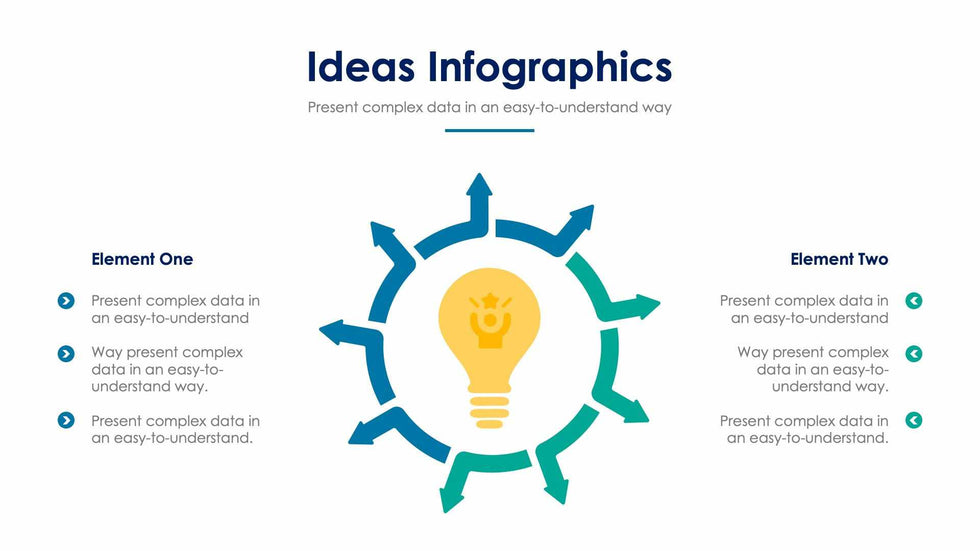 Ideas Infographics

Present complex data in an easy-to-understand way

Element One

Present complex data in an easy-to-understand

Way present complex data in an easy-to-understand way.

Present complex data in an easy-to-understand.

Element Two

Present complex data in an easy-to-understand

Way present complex data in an easy-to-understand way.

Present complex data in an easy-to-understand.