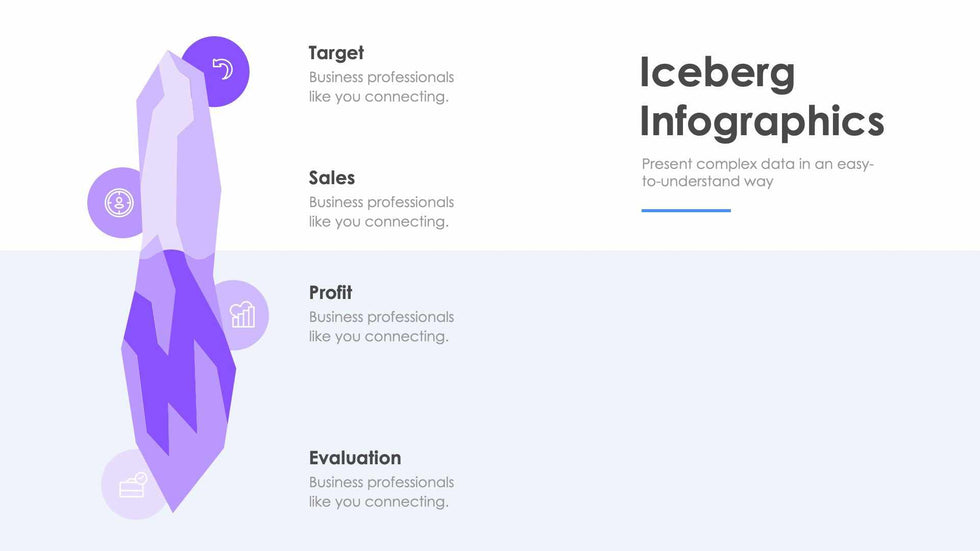 Target
Business professionals like you connecting.

Sales
Business professionals like you connecting.

Profit
Business professionals like you connecting.

Evaluation
Business professionals like you connecting.

Iceberg Infographics

Present complex data in an easy-to-understand way