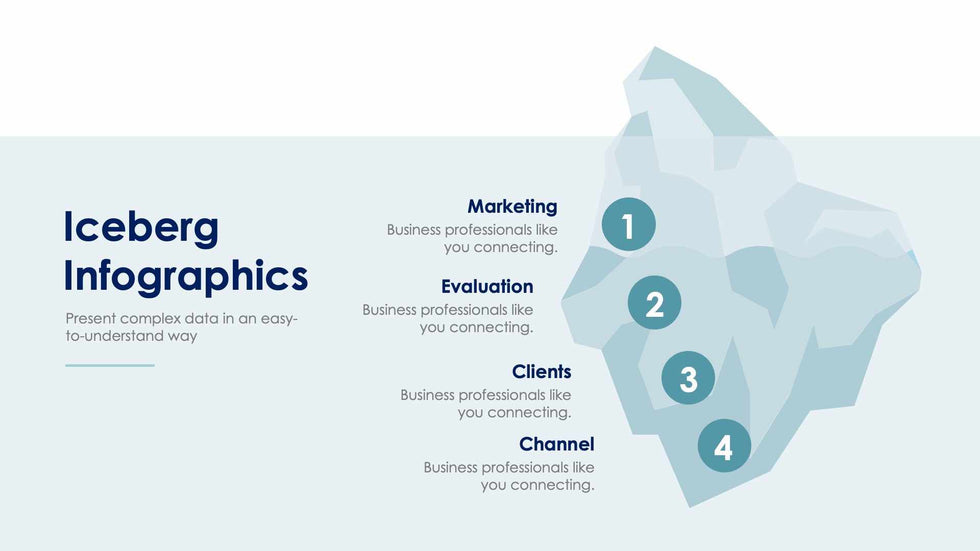 Iceberg Infographics

Present complex data in an easy-to-understand way

Marketing
Business professionals like you connecting.

1

Evaluation
Business professionals like you connecting.

2

Clients
Business professionals like you connecting.

3

Channel
Business professionals like you connecting.

4