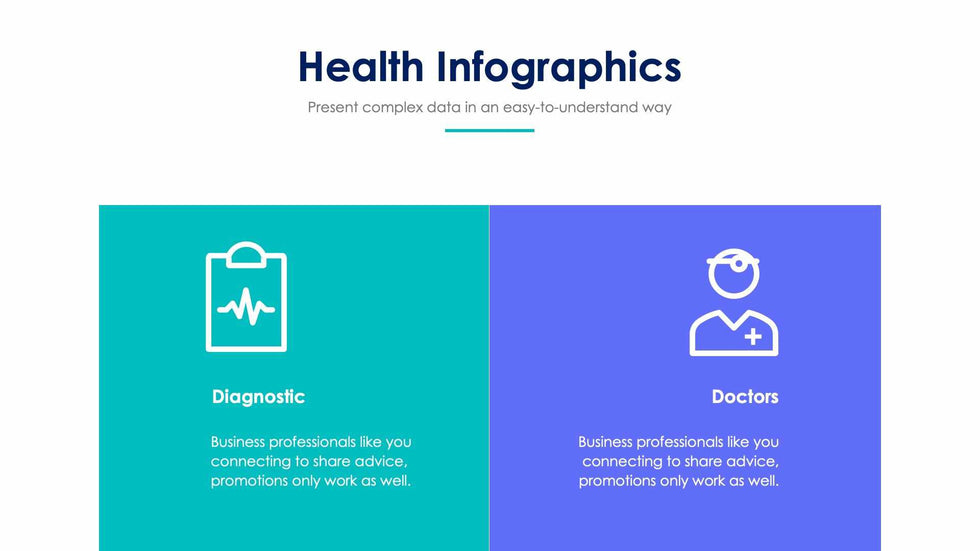 Health Infographics

Present complex data in an easy-to-understand way

Diagnostic

Business professionals like you connecting to share advice, promotions only work as well.

Doctors

Business professionals like you connecting to share advice, promotions only work as well.