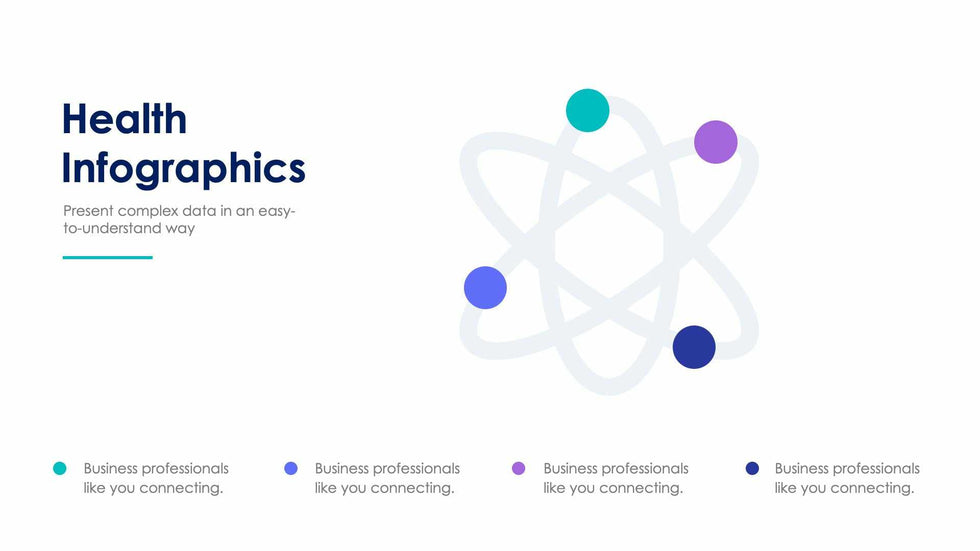 Health Infographics

Present complex data in an easy-to-understand way

Business professionals like you connecting.

Business professionals like you connecting.

Business professionals like you connecting.

Business professionals like you connecting.