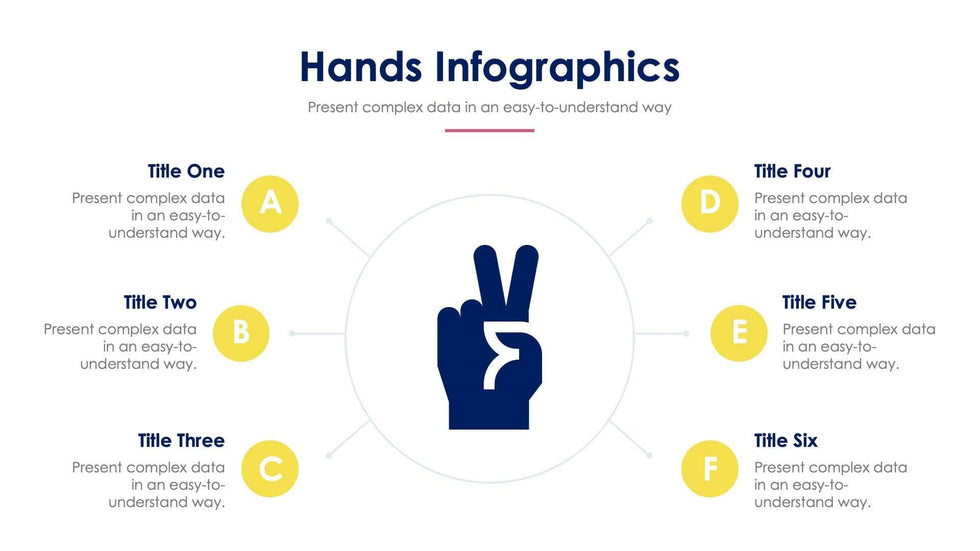 Hands Infographics

Present complex data in an easy-to-understand way

Title One
Present complex data in an easy-to-understand way.

A

Title Two
Present complex data in an easy-to-understand way.

B

Title Three
Present complex data in an easy-to-understand way.

C

Title Four
Present complex data in an easy-to-understand way.

D

Title Five
Present complex data in an easy-to-understand way.

E

Title Six
Present complex data in an easy-to-understand way.

F