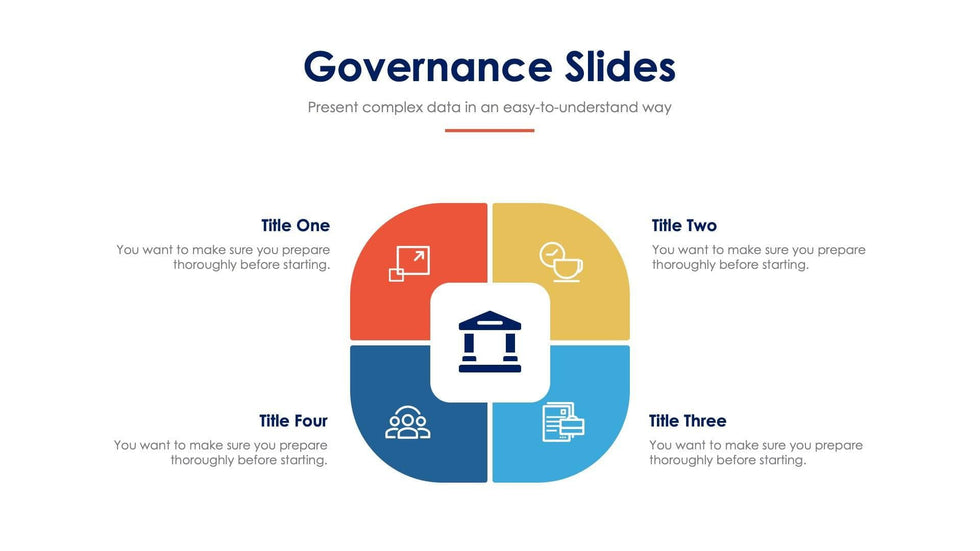 Governance Slides

Present complex data in an easy-to-understand way

Title One

You want to make sure you prepare thoroughly before starting.

Title Two

You want to make sure you prepare thoroughly before starting.

Title Four

You want to make sure you prepare thoroughly before starting.

Title Three

You want to make sure you prepare thoroughly before starting.