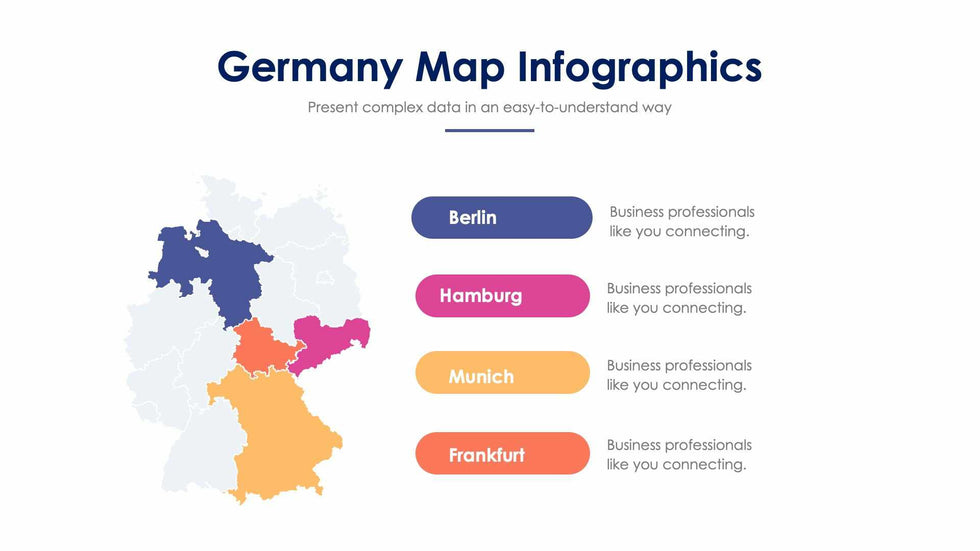 Germany Map Infographics

Present complex data in an easy-to-understand way

Berlin

Business professionals like you connecting.

Hamburg

Business professionals like you connecting.

Munich

Business professionals like you connecting.

Frankfurt

Business professionals like you connecting.