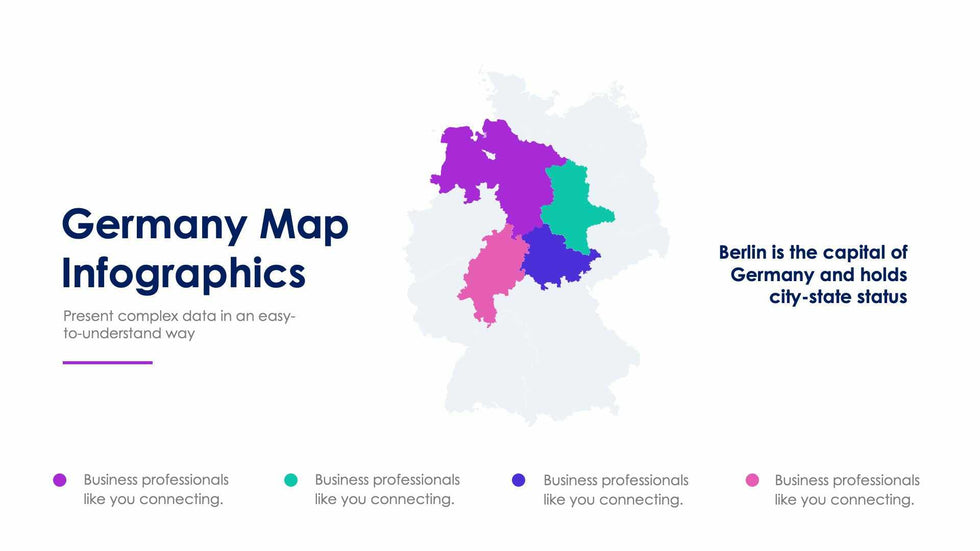 Germany Map Infographics

Present complex data in an easy-to-understand way

Berlin is the capital of Germany and holds city-state status

Business professionals like you connecting.

Business professionals like you connecting.

Business professionals like you connecting.

Business professionals like you connecting.