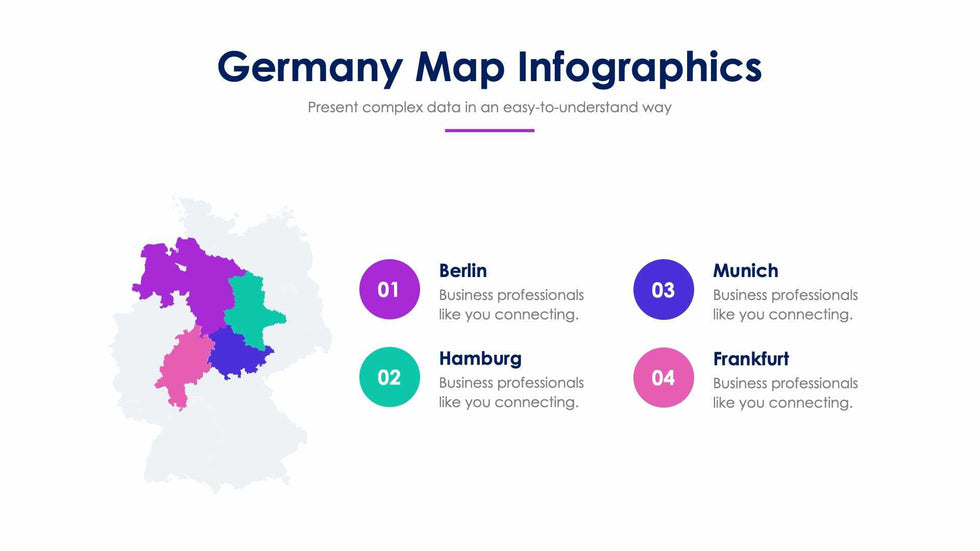 Germany Map Infographics

Present complex data in an easy-to-understand way

01

Berlin

Business professionals like you connecting.

02

Hamburg

Business professionals like you connecting.

03

Munich

Business professionals like you connecting.

04

Frankfurt

Business professionals like you connecting.