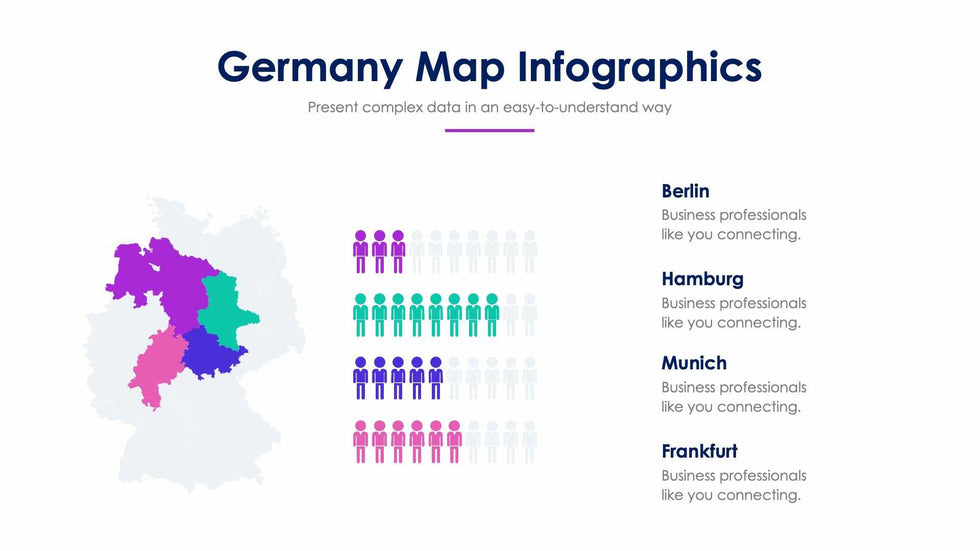 Germany Map Infographics

Present complex data in an easy-to-understand way

Berlin
Business professionals like you connecting.

Hamburg
Business professionals like you connecting.

Munich
Business professionals like you connecting.

Frankfurt
Business professionals like you connecting.