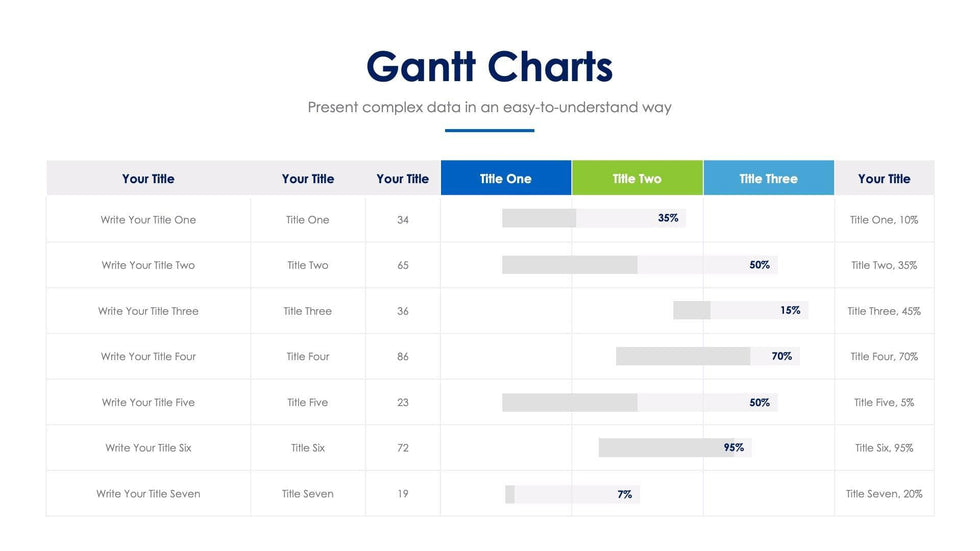 Gantt Charts

Present complex data in an easy-to-understand way

| Your Title | Your Title | Your Title | Title One | Title Two | Title Three | Your Title |
|---|---|---|---|---|---|---|
| Write Your Title One | Title One | 34 | 35% | | | Title One, 10% |
| Write Your Title Two | Title Two | 65 | | 50% | | Title Two, 35% |
| Write Your Title Three | Title Three | 36 | | | 15% | Title Three, 45% |
| Write Your Title Four | Title Four | 86 | | | 70% | Title Four, 70% |
| Write Your Title Five | Title Five | 23 | | 50% | | Title Five, 5% |
| Write Your Title Six | Title Six | 72 | | 95% | | Title Six, 95% |
| Write Your Title Seven | Title Seven | 19 | 7% | | | Title Seven, 20% |