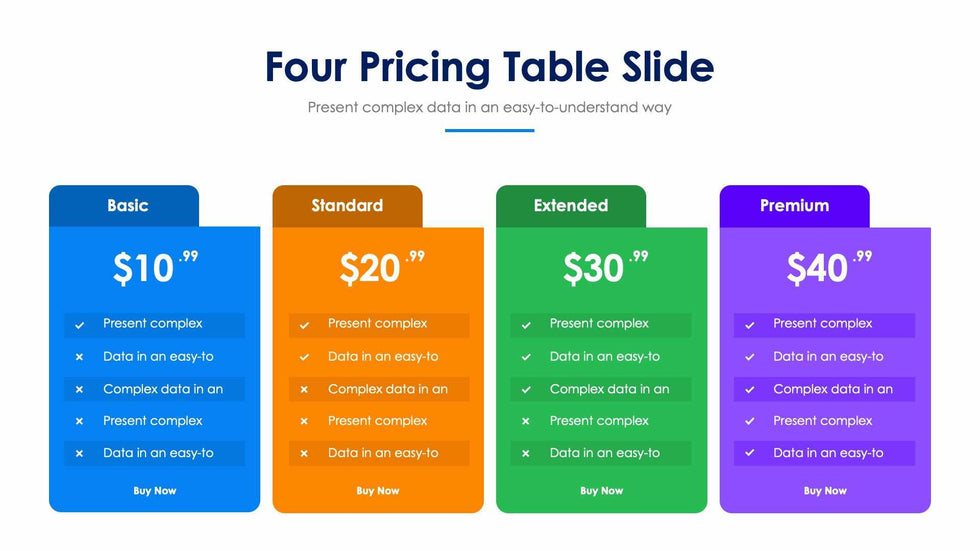 Four Pricing Table Slide

Present complex data in an easy-to-understand way

Basic

$10 .99

✓ Present complex
× Data in an easy-to
× Complex data in an
× Present complex
× Data in an easy-to

Buy Now

Standard

$20 .99

✓ Present complex
✓ Data in an easy-to
× Complex data in an
× Present complex
× Data in an easy-to

Buy Now

Extended

$30 .99

✓ Present complex
✓ Data in an easy-to
✓ Complex data in an
× Present complex
× Data in an easy-to

Buy Now

Premium

$40 .99

✓ Present complex
✓ Data in an easy-to
✓ Complex data in an
✓ Present complex
✓ Data in an easy-to

Buy Now