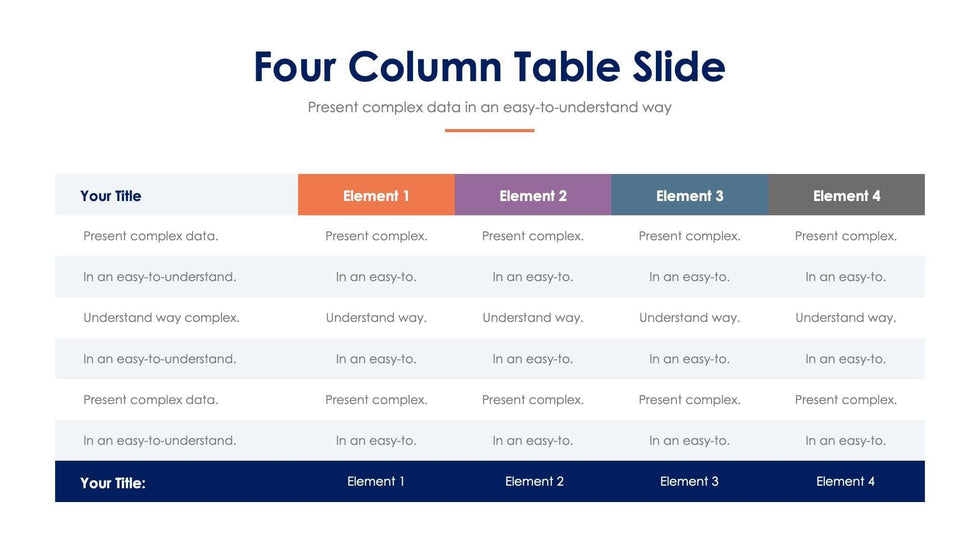 Four Column Table Slide

Present complex data in an easy-to-understand way

| Your Title | Element 1 | Element 2 | Element 3 | Element 4 |
|---|---|---|---|---|
| Present complex data. | Present complex. | Present complex. | Present complex. | Present complex. |
| In an easy-to-understand. | In an easy-to. | In an easy-to. | In an easy-to. | In an easy-to. |
| Understand way complex. | Understand way. | Understand way. | Understand way. | Understand way. |
| In an easy-to-understand. | In an easy-to. | In an easy-to. | In an easy-to. | In an easy-to. |
| Present complex data. | Present complex. | Present complex. | Present complex. | Present complex. |
| In an easy-to-understand. | In an easy-to. | In an easy-to. | In an easy-to. | In an easy-to. |
| Your Title: | Element 1 | Element 2 | Element 3 | Element 4 |