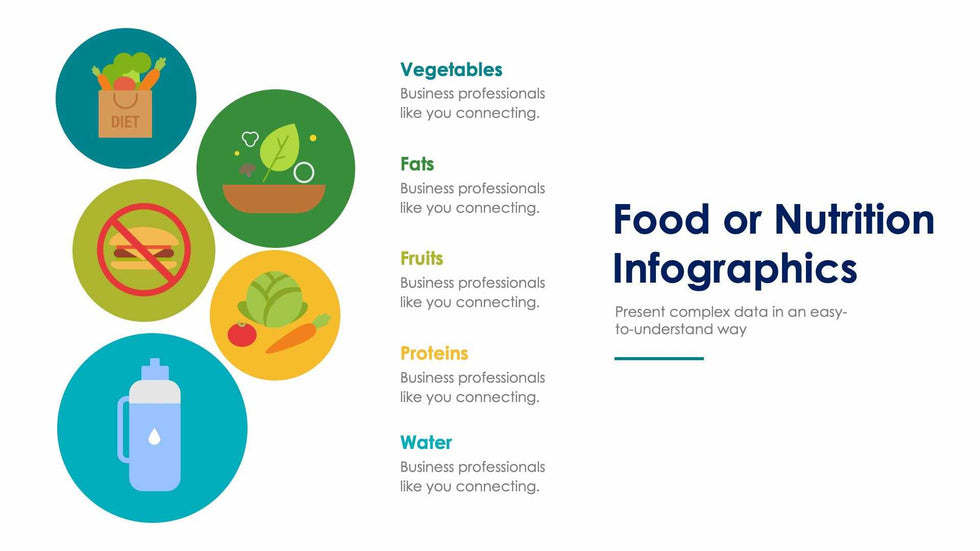 DIET

Vegetables
Business professionals like you connecting.

Fats
Business professionals like you connecting.

Fruits
Business professionals like you connecting.

Proteins
Business professionals like you connecting.

Water
Business professionals like you connecting.

Food or Nutrition Infographics

Present complex data in an easy-to-understand way