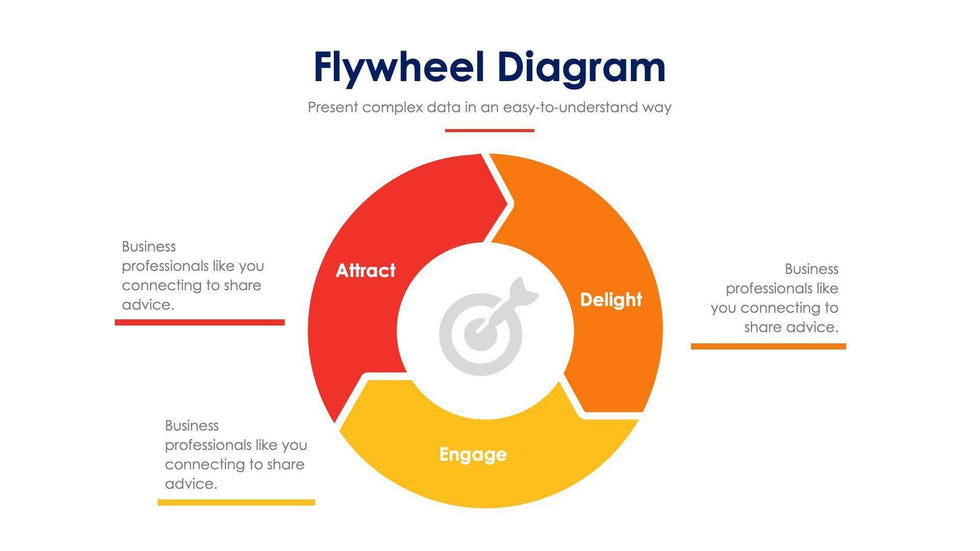 Flywheel Diagram

Present complex data in an easy-to-understand way

Business professionals like you connecting to share advice.

Attract

Delight

Business professionals like you connecting to share advice.

Business professionals like you connecting to share advice.

Engage