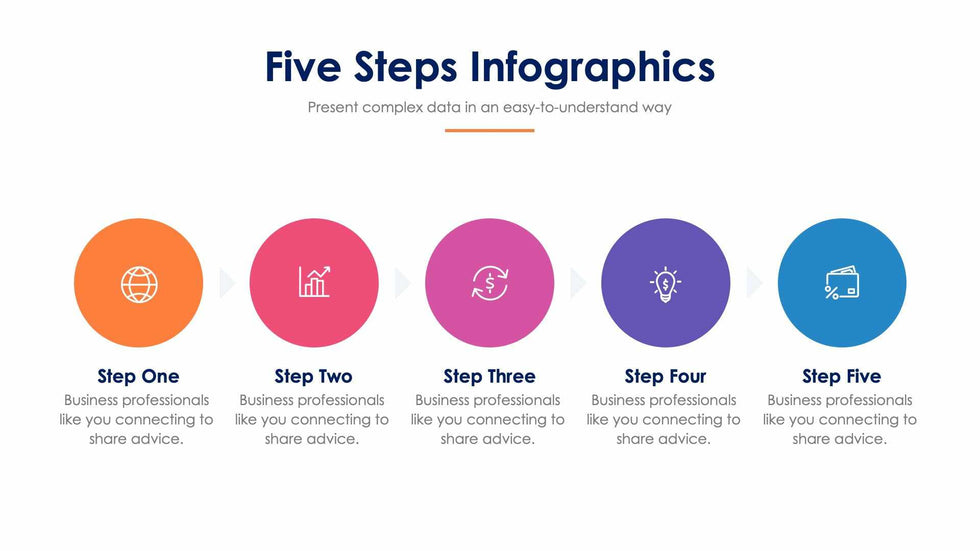 Five Steps Infographics

Present complex data in an easy-to-understand way

Step One
Business professionals like you connecting to share advice.

Step Two
Business professionals like you connecting to share advice.

Step Three
Business professionals like you connecting to share advice.

Step Four
Business professionals like you connecting to share advice.

Step Five
Business professionals like you connecting to share advice.