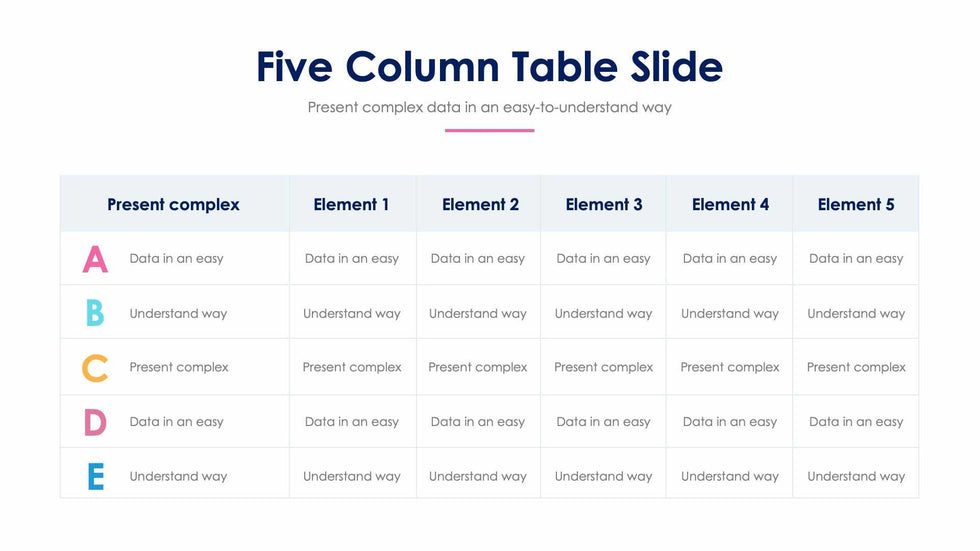 Five Column Table Slide

Present complex data in an easy-to-understand way

| Present complex | Element 1 | Element 2 | Element 3 | Element 4 | Element 5 |
|---|---|---|---|---|---|
| A Data in an easy | Data in an easy | Data in an easy | Data in an easy | Data in an easy | Data in an easy |
| B Understand way | Understand way | Understand way | Understand way | Understand way | Understand way |
| C Present complex | Present complex | Present complex | Present complex | Present complex | Present complex |
| D Data in an easy | Data in an easy | Data in an easy | Data in an easy | Data in an easy | Data in an easy |
| E Understand way | Understand way | Understand way | Understand way | Understand way | Understand way |