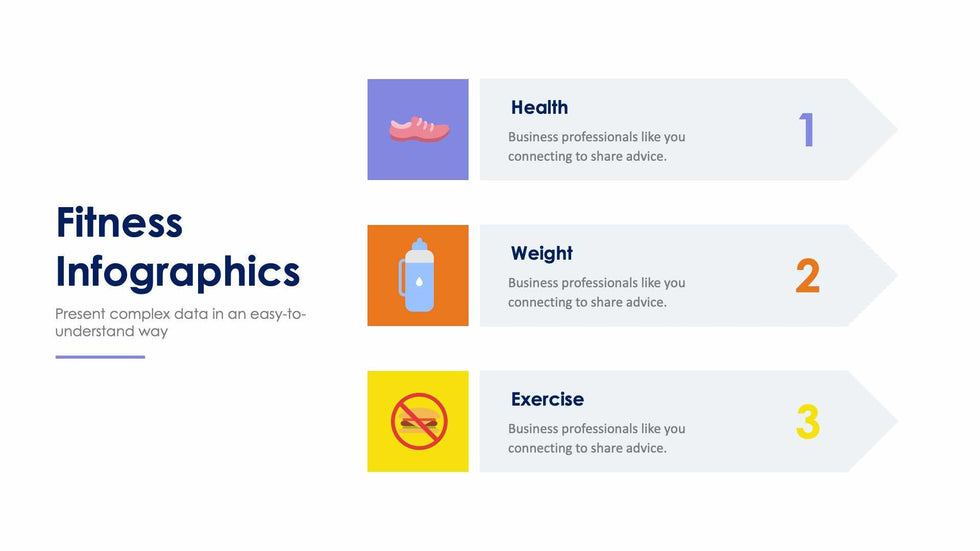 Fitness Infographics

Present complex data in an easy-to-understand way

Health

Business professionals like you connecting to share advice.

1

Weight

Business professionals like you connecting to share advice.

2

Exercise

Business professionals like you connecting to share advice.

3