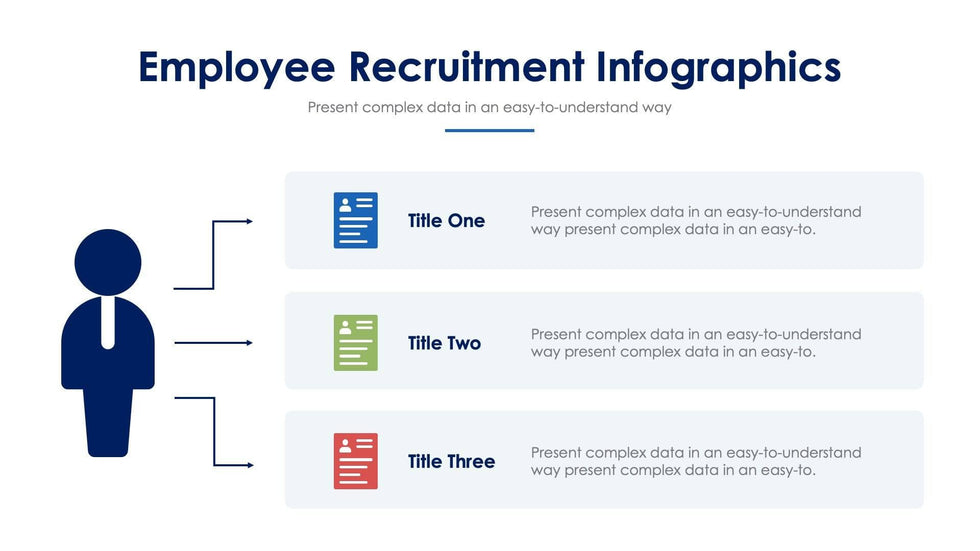 Employee Recruitment Infographics

Present complex data in an easy-to-understand way

Title One

Present complex data in an easy-to-understand way present complex data in an easy-to.

Title Two

Present complex data in an easy-to-understand way present complex data in an easy-to.

Title Three

Present complex data in an easy-to-understand way present complex data in an easy-to.