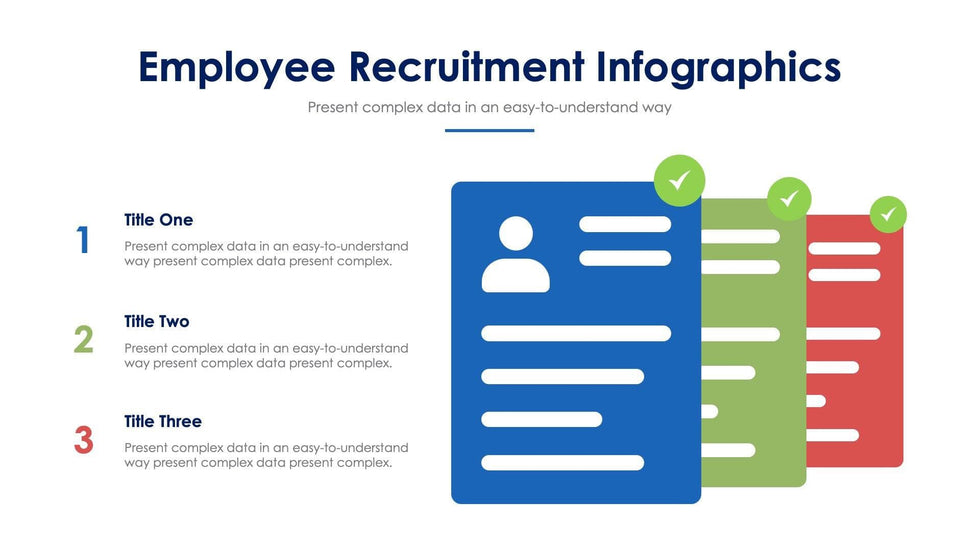 Employee Recruitment Infographics

Present complex data in an easy-to-understand way

1

Title One

Present complex data in an easy-to-understand way present complex data present complex.

2

Title Two

Present complex data in an easy-to-understand way present complex data present complex.

3

Title Three

Present complex data in an easy-to-understand way present complex data present complex.