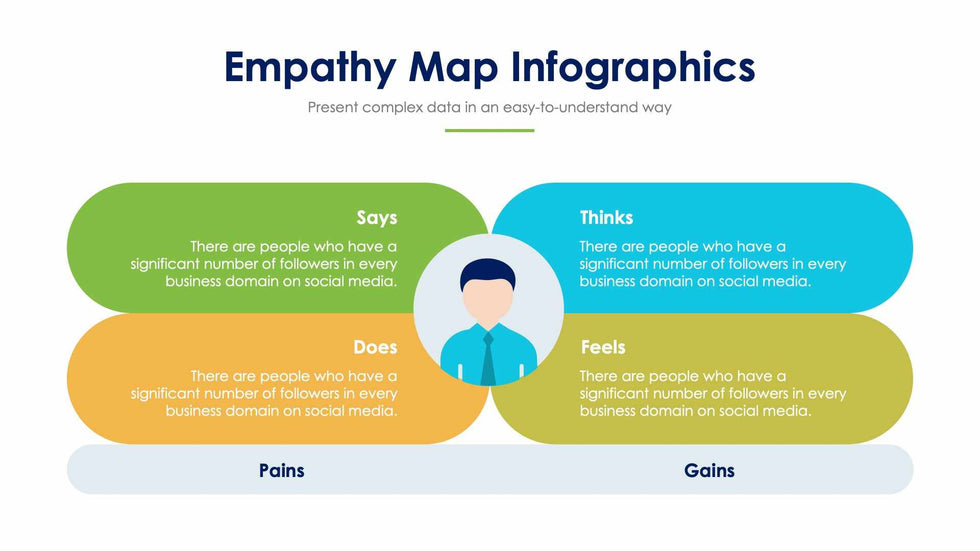 Empathy Map Infographics

Present complex data in an easy-to-understand way

Says

There are people who have a significant number of followers in every business domain on social media.

Thinks

There are people who have a significant number of followers in every business domain on social media.

Does

There are people who have a significant number of followers in every business domain on social media.

Feels

There are people who have a significant number of followers in every business domain on social media.

Pains

Gains