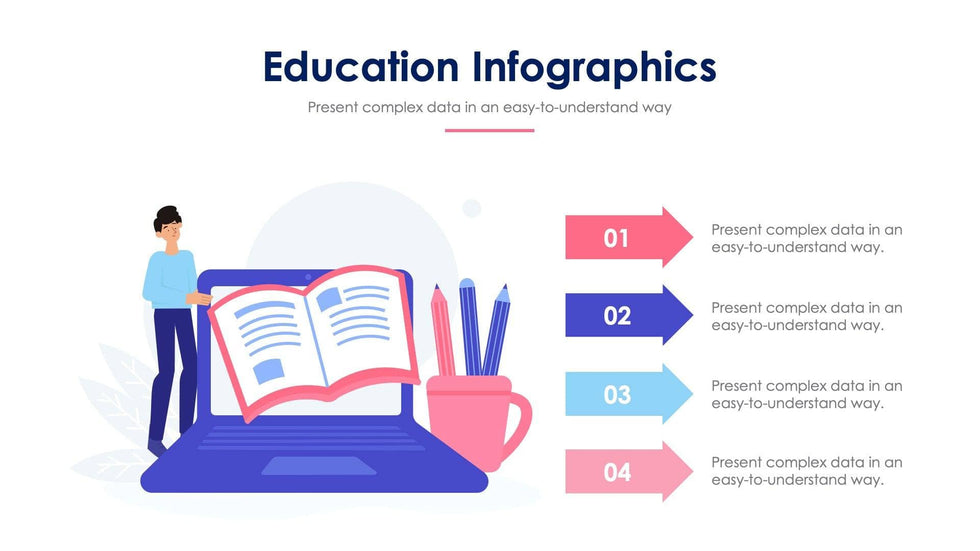 Education Infographics

Present complex data in an easy-to-understand way

01

Present complex data in an easy-to-understand way.

02

Present complex data in an easy-to-understand way.

03

Present complex data in an easy-to-understand way.

04

Present complex data in an easy-to-understand way.