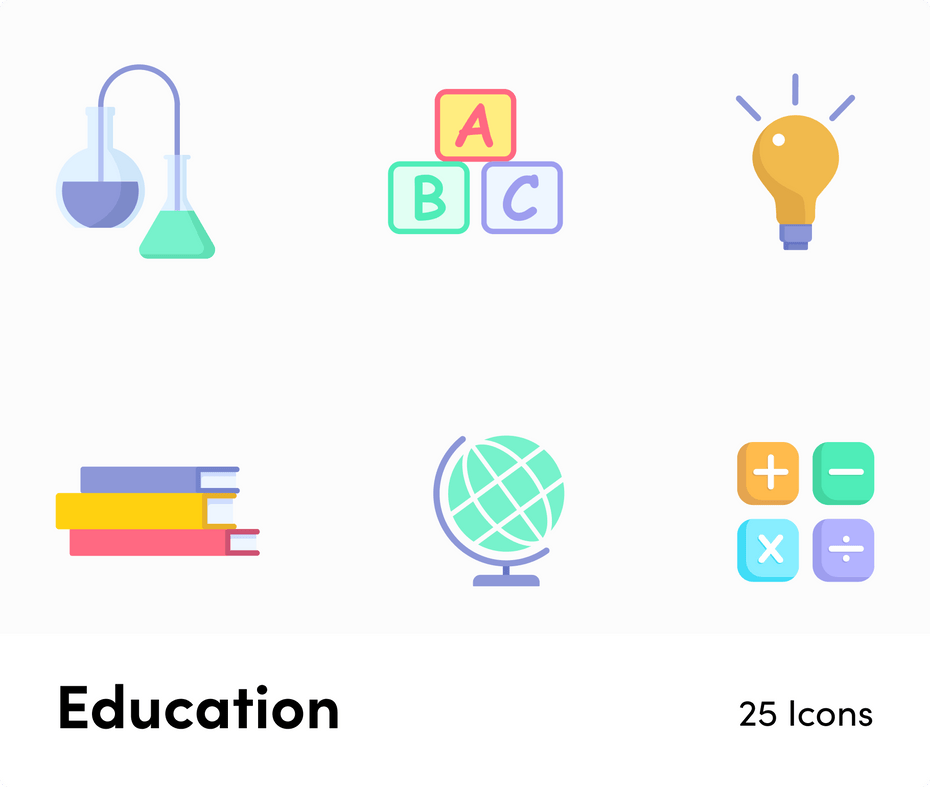 A
B C

+ −
× ÷

Education

25 Icons