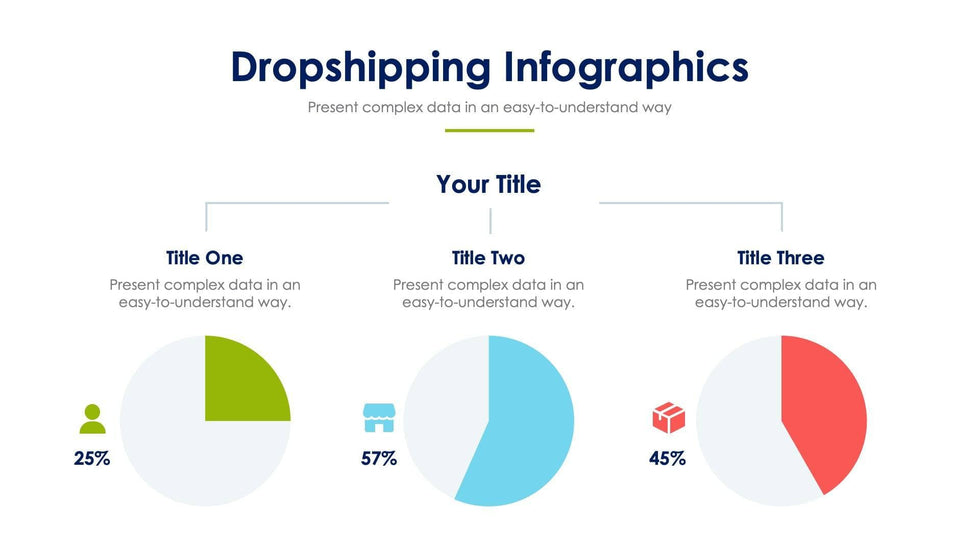 Dropshipping Infographics

Present complex data in an easy-to-understand way

Your Title

Title One

Present complex data in an easy-to-understand way.

25%

Title Two

Present complex data in an easy-to-understand way.

57%

Title Three

Present complex data in an easy-to-understand way.

45%