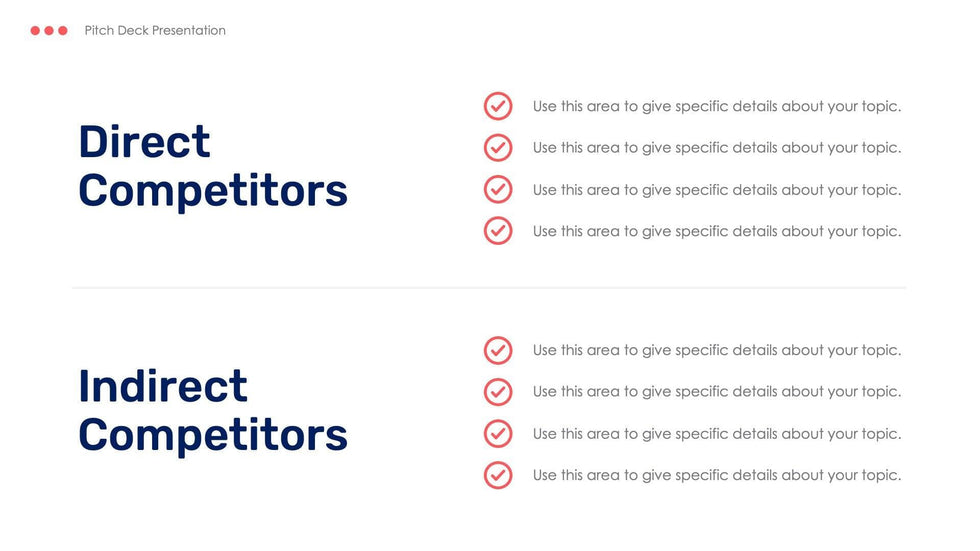 Pitch Deck Presentation

Direct Competitors

Use this area to give specific details about your topic.
Use this area to give specific details about your topic.
Use this area to give specific details about your topic.
Use this area to give specific details about your topic.

Indirect Competitors

Use this area to give specific details about your topic.
Use this area to give specific details about your topic.
Use this area to give specific details about your topic.
Use this area to give specific details about your topic.