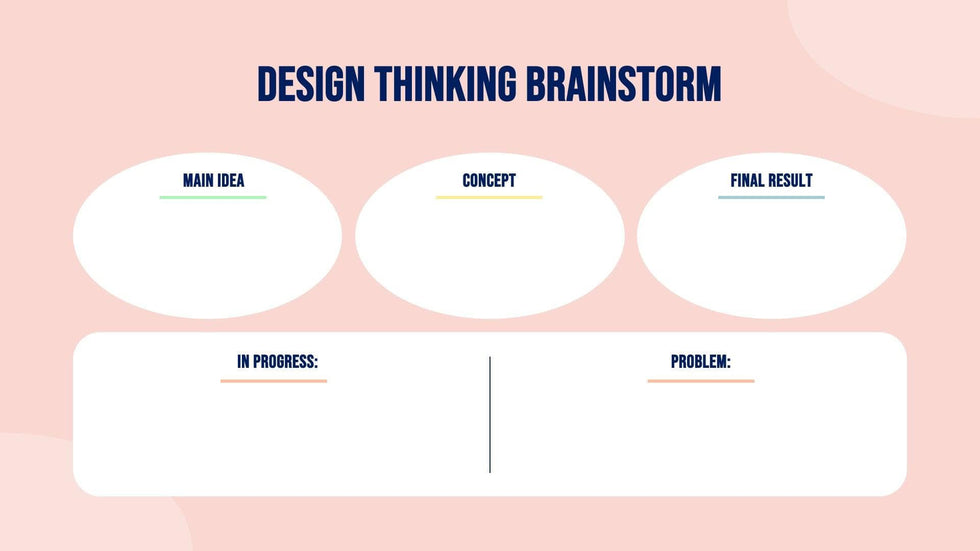 DESIGN THINKING BRAINSTORM

MAIN IDEA

CONCEPT

FINAL RESULT

IN PROGRESS:

PROBLEM: