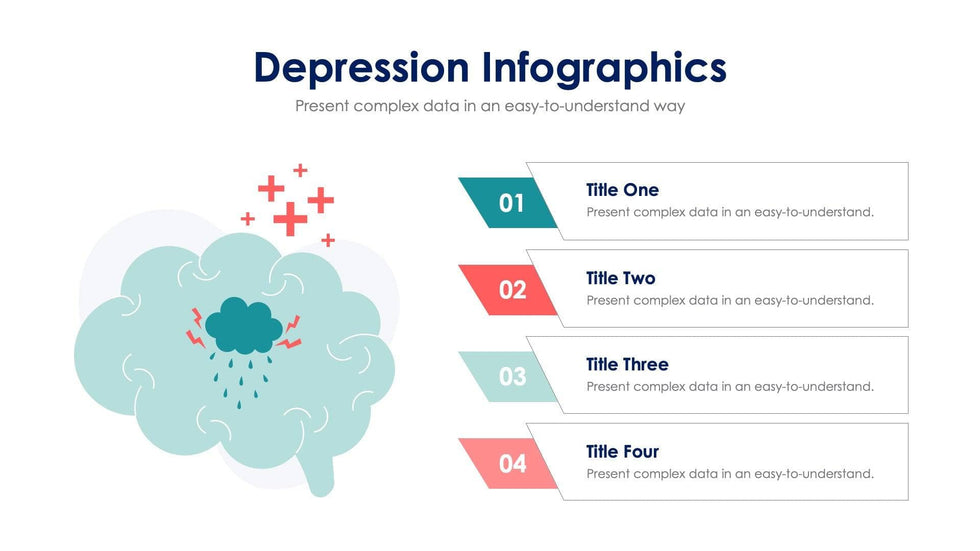 Depression Infographics

Present complex data in an easy-to-understand way

01

Title One

Present complex data in an easy-to-understand.

02

Title Two

Present complex data in an easy-to-understand.

03

Title Three

Present complex data in an easy-to-understand.

04

Title Four

Present complex data in an easy-to-understand.