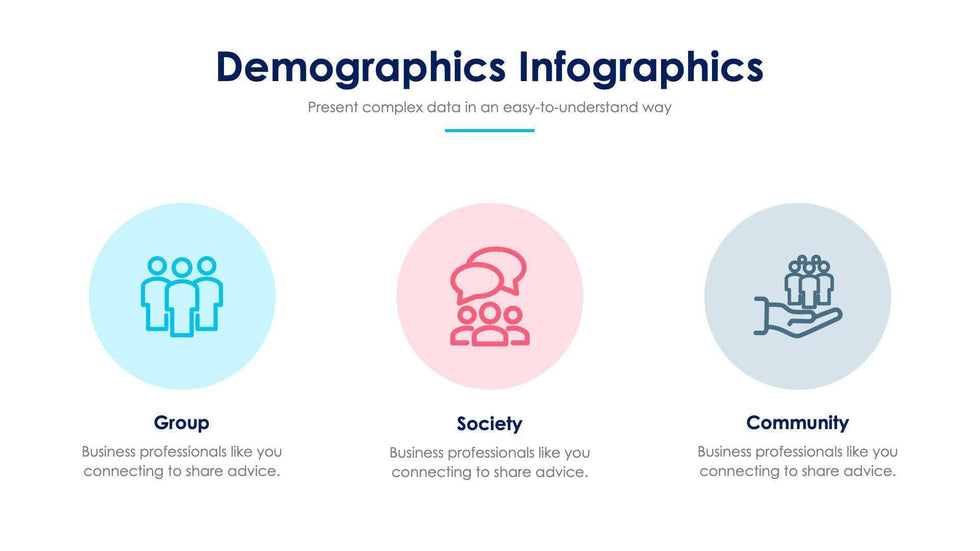 Demographics Infographics

Present complex data in an easy-to-understand way

Group

Business professionals like you connecting to share advice.

Society

Business professionals like you connecting to share advice.

Community

Business professionals like you connecting to share advice.