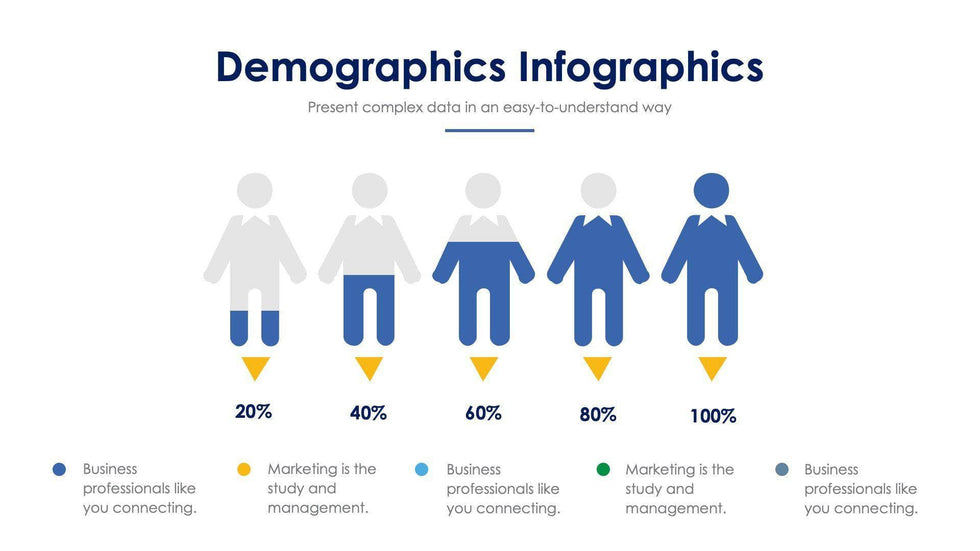 Demographics Infographics

Present complex data in an easy-to-understand way

20%

40%

60%

80%

100%

Business professionals like you connecting.

Marketing is the study and management.

Business professionals like you connecting.

Marketing is the study and management.

Business professionals like you connecting.