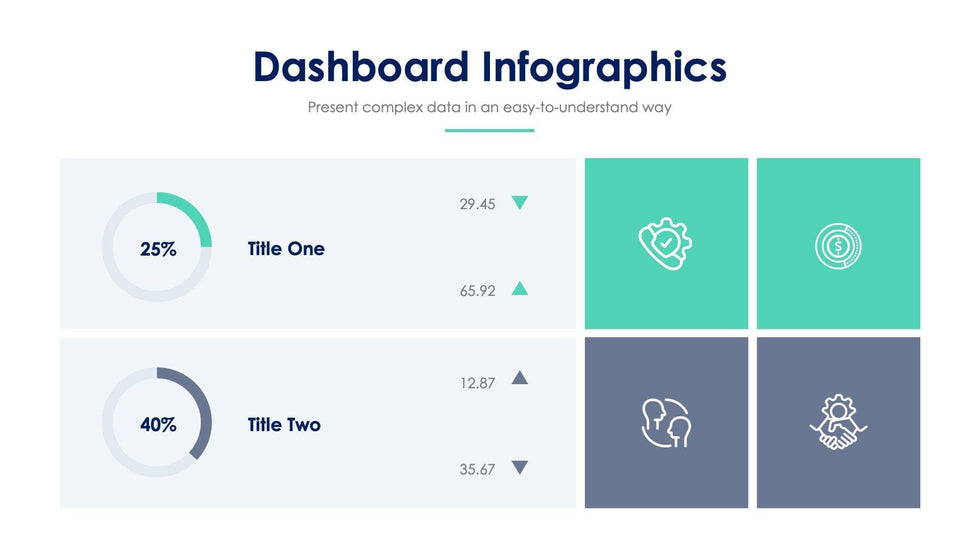 Dashboard Infographics

Present complex data in an easy-to-understand way

25%

Title One

29.45

65.92

40%

Title Two

12.87

35.67