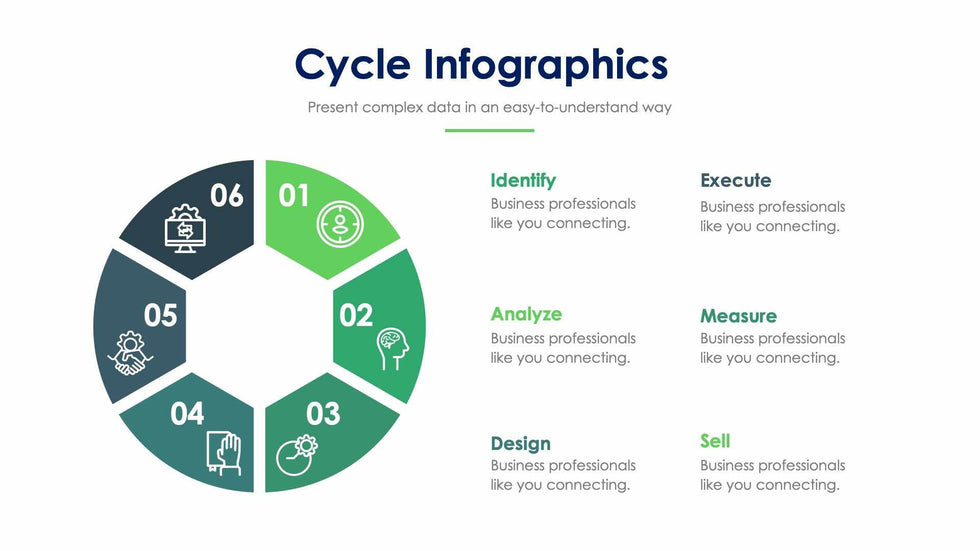 Cycle Infographics

Present complex data in an easy-to-understand way

06

01

05

02

04

03

Identify
Business professionals like you connecting.

Analyze
Business professionals like you connecting.

Design
Business professionals like you connecting.

Execute
Business professionals like you connecting.

Measure
Business professionals like you connecting.

Sell
Business professionals like you connecting.