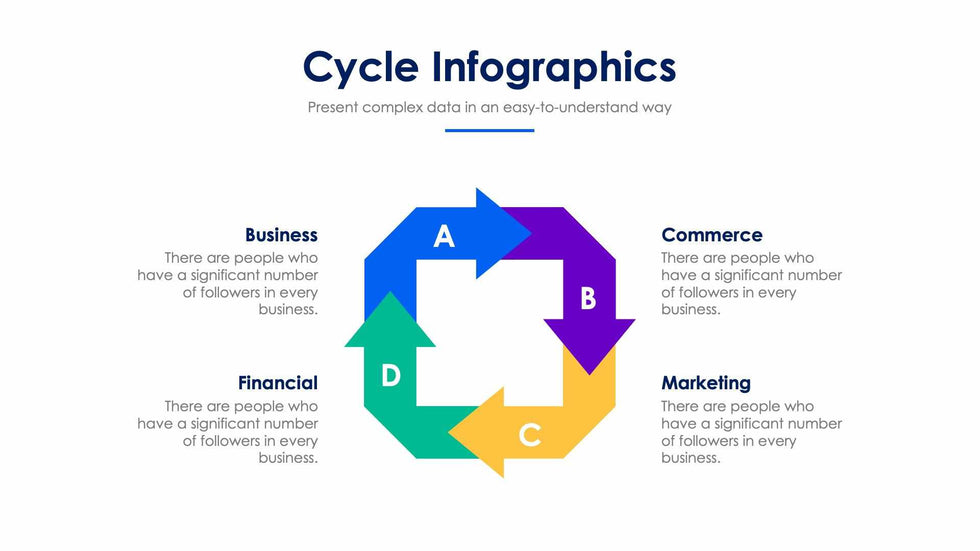 Cycle Infographics

Present complex data in an easy-to-understand way

Business
There are people who have a significant number of followers in every business.

Financial
There are people who have a significant number of followers in every business.

A

B

C

D

Commerce
There are people who have a significant number of followers in every business.

Marketing
There are people who have a significant number of followers in every business.