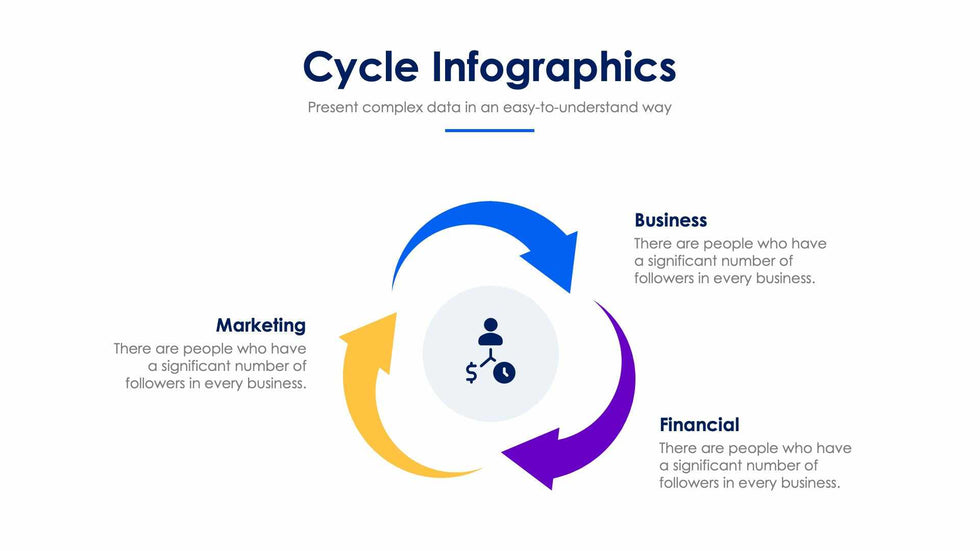 Cycle Infographics

Present complex data in an easy-to-understand way

Business
There are people who have a significant number of followers in every business.

Marketing
There are people who have a significant number of followers in every business.

Financial
There are people who have a significant number of followers in every business.