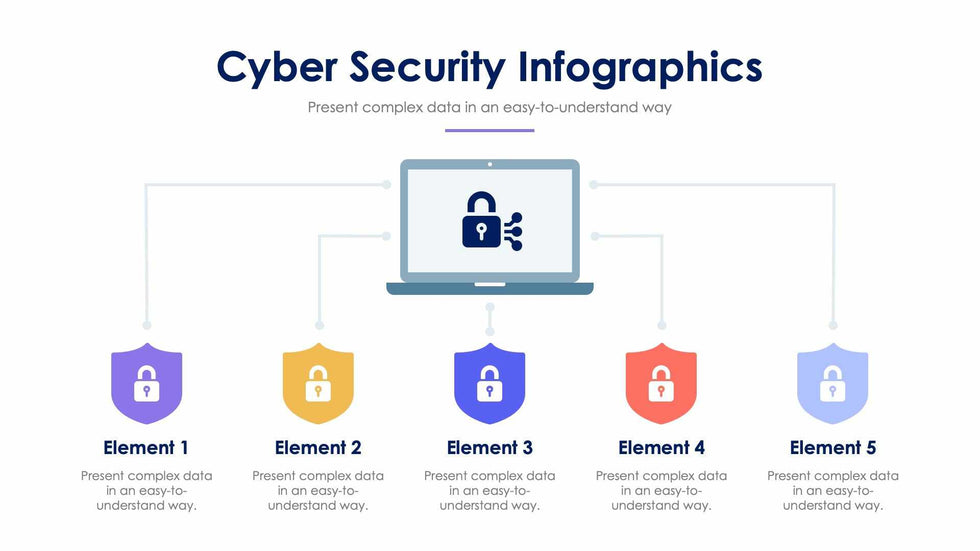 Cyber Security Infographics

Present complex data in an easy-to-understand way

Element 1

Present complex data in an easy-to-understand way.

Element 2

Present complex data in an easy-to-understand way.

Element 3

Present complex data in an easy-to-understand way.

Element 4

Present complex data in an easy-to-understand way.

Element 5

Present complex data in an easy-to-understand way.