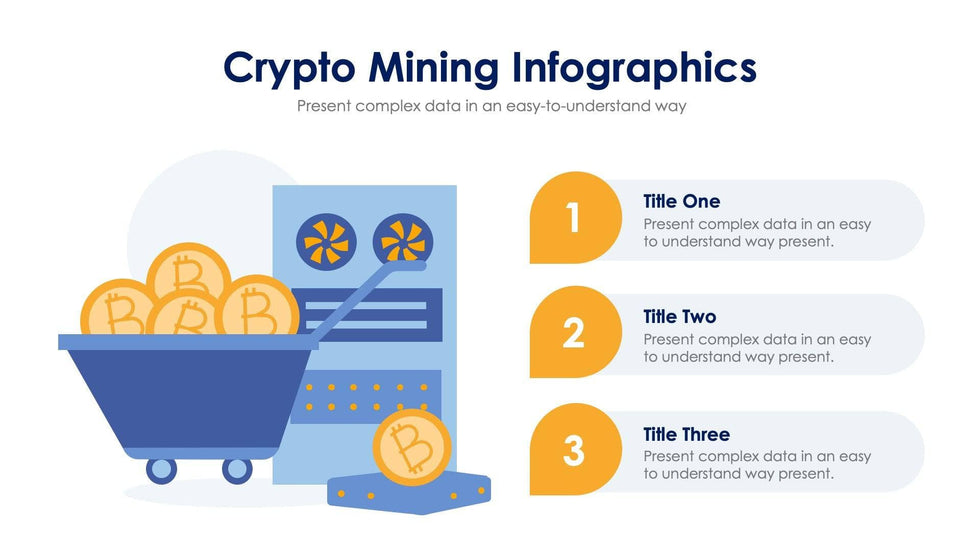 Crypto Mining Infographics

Present complex data in an easy-to-understand way

1

Title One

Present complex data in an easy to understand way present.

2

Title Two

Present complex data in an easy to understand way present.

3

Title Three

Present complex data in an easy to understand way present.