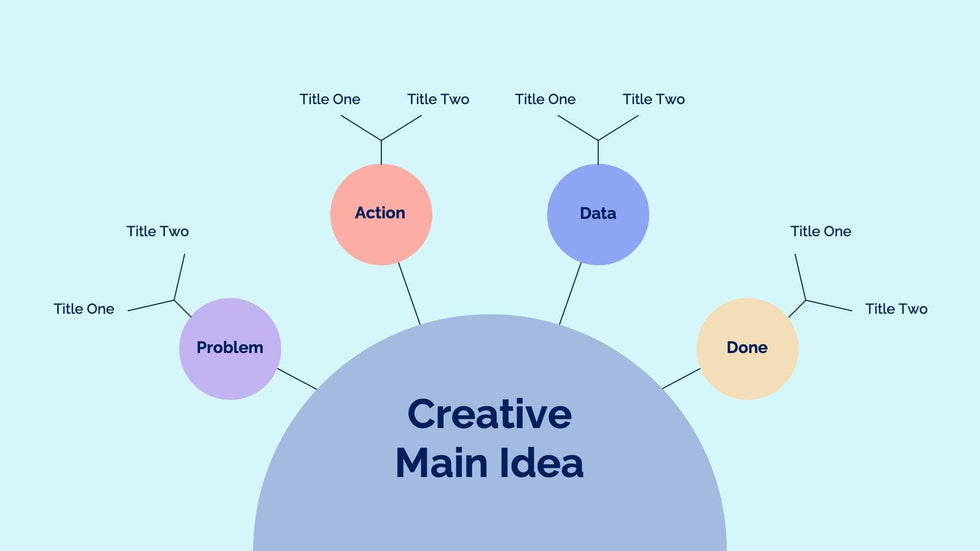 Title One
Title Two
Title One
Title Two
Action
Data
Title Two
Title One
Title One
Title Two
Problem
Done
Creative Main Idea